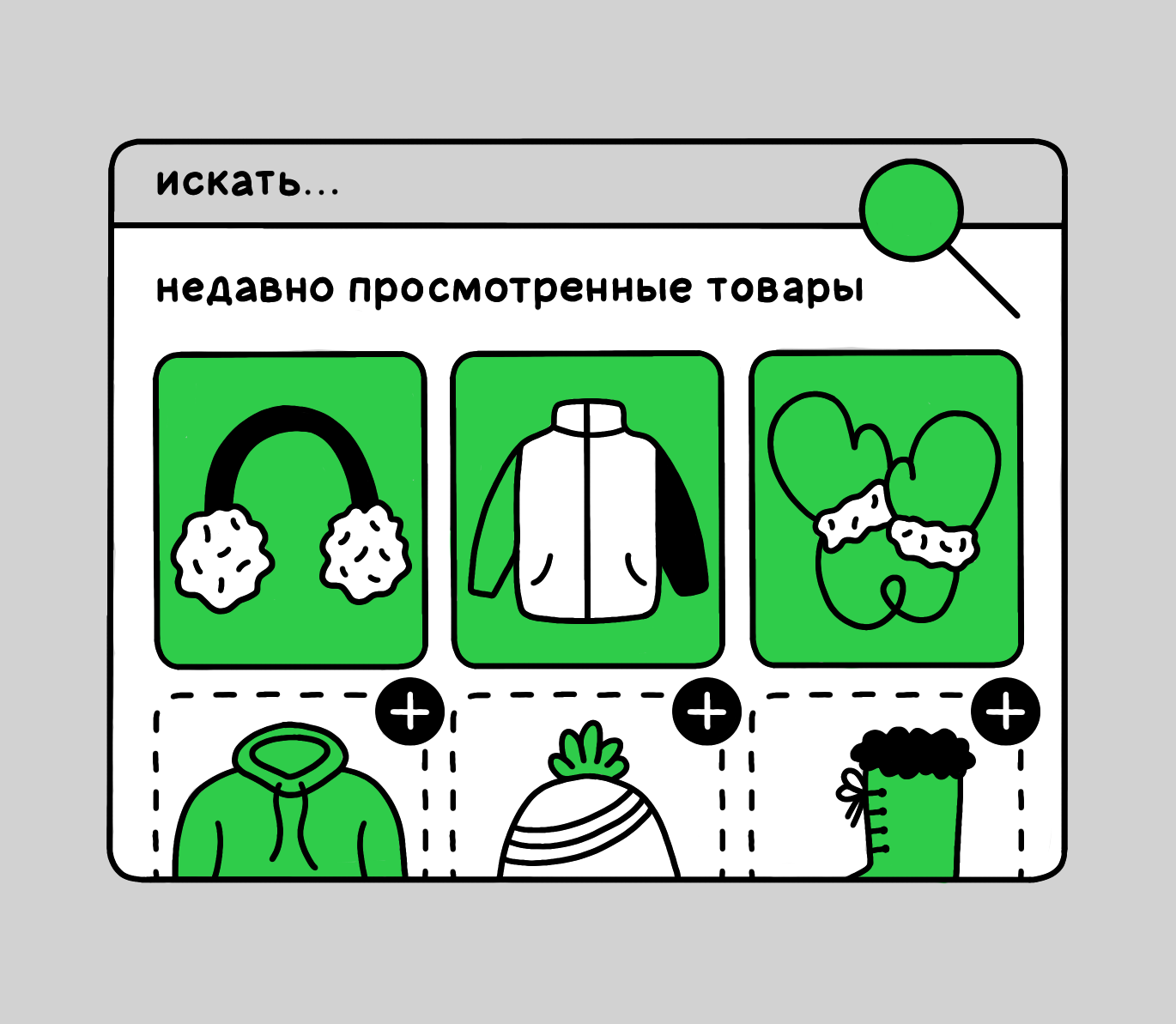 искать...

недавно просмотренные товары

+

+

+