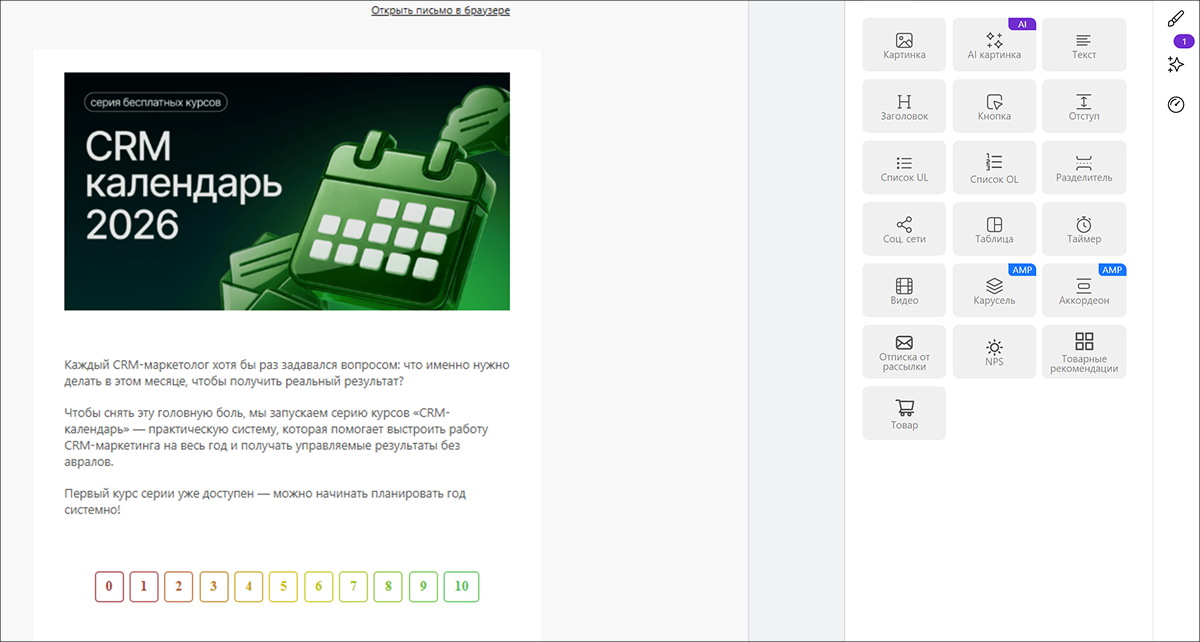 Открыть письмо в браузере

серия бесплатных курсов

CRM календарь 2026

Каждый CRM-маркетолог хотя бы раз задавался вопросом: что именно нужно делать в этом месяце, чтобы получить реальный результат?

Чтобы снять эту головную боль, мы запускаем серию курсов «CRM-календарь» — практическую систему, которая помогает выстроить работу CRM-маркетинга на весь год и получать управляемые результаты без авралов.

Первый курс серии уже доступен — можно начинать планировать год системно!

0 1 2 3 4 5 6 7 8 9 10

Картинка
AI
AI картинка
Текст
Заголовок
Кнопка
Отступ
Список UL
Список OL
Разделитель
Соц. сети
Таблица
Таймер
Видео
AMP
Карусель
AMP
Аккордеон
Отписка от рассылки
NPS
Товарные рекомендации
Товар

1